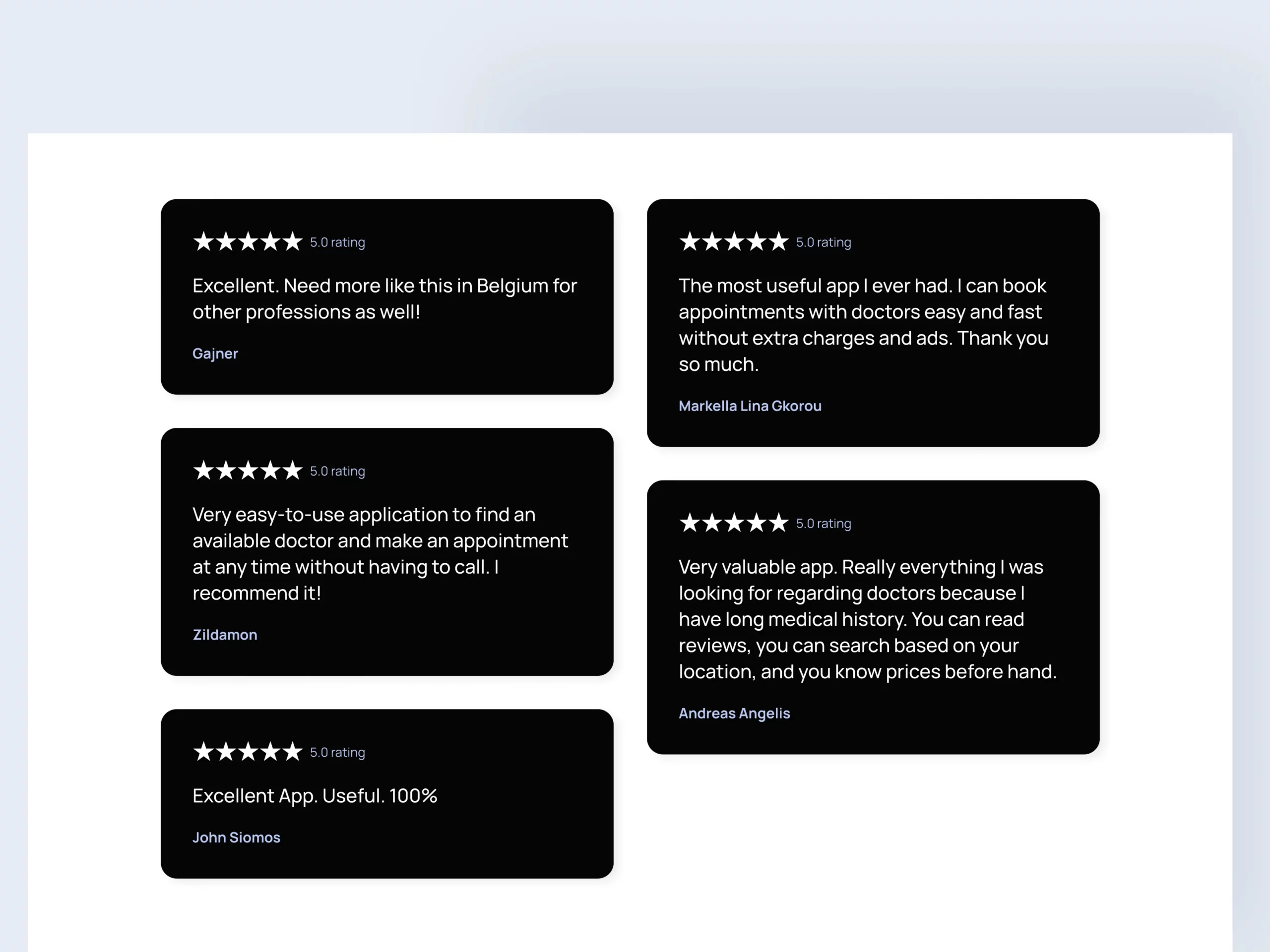 ★★★★★ 5.0 rating

Excellent. Need more like this in Belgium for other professions as well!

Gajner

★★★★★ 5.0 rating

Very easy-to-use application to find an available doctor and make an appointment at any time without having to call. I recommend it!

Zildamon

★★★★★ 5.0 rating

Excellent App. Useful. 100%

John Siomos

★★★★★ 5.0 rating

The most useful app I ever had. I can book appointments with doctors easy and fast without extra charges and ads. Thank you so much.

Markella Lina Gkorou

★★★★★ 5.0 rating

Very valuable app. Really everything I was looking for regarding doctors because I have long medical history. You can read reviews, you can search based on your location, and you know prices before hand.

Andreas Angelis